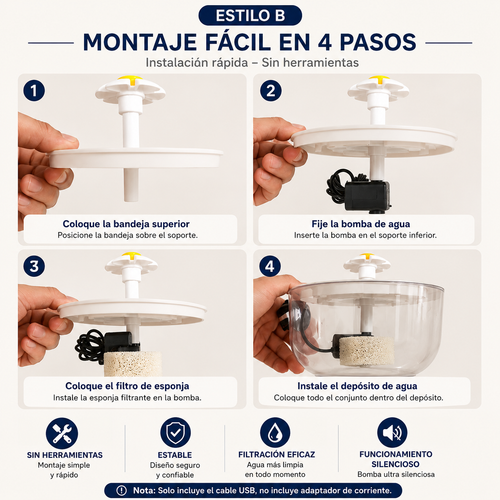 ESTILO B

MONTAJE FÁCIL EN 4 PASOS

Instalación rápida – Sin herramientas

1

Coloque la bandeja superior
Posicione la bandeja sobre el soporte.

2

Fije la bomba de agua
Inserte la bomba en el soporte inferior.

3

Coloque el filtro de esponja
Instale la esponja filtrante en la bomba.

4

Instale el depósito de agua
Coloque todo el conjunto dentro del depósito.

SIN HERRAMIENTAS
Montaje simple y rápido

ESTABLE
Diseño seguro y confiable

FILTRACIÓN EFICAZ
Agua más limpia en todo momento

FUNCIONAMIENTO SILENCIOSO
Bomba ultra silenciosa

Nota: Solo incluye el cable USB, no incluye adaptador de corriente.